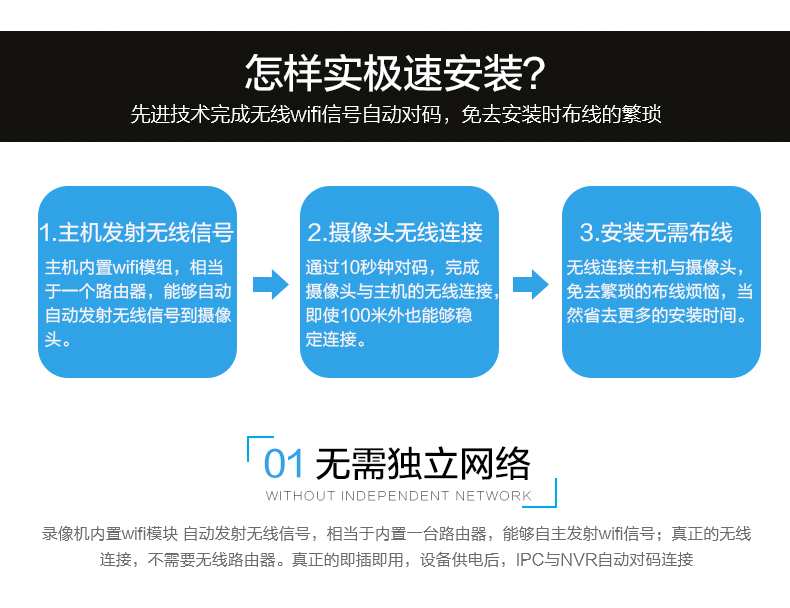 怎样实极速安装?

先进技术完成无线wifi信号自动对码，免去安装时布线的繁琐

1.主机发射无线信号

主机内置wifi模组，相当于一个路由器，能够自动自动发射无线信号到摄像头。

2.摄像头无线连接

通过10秒钟对码，完成摄像头与主机的无线连接，即使100米外也能够稳定连接。

3.安装无需布线

无线连接主机与摄像头，免去繁琐的布线烦恼，当然省去更多的安装时间。

01 无需独立网络

WITHOUT INDEPENDENT NETWORK

录像机内置wifi模块 自动发射无线信号，相当于内置一台路由器，能够自主发射wifi信号；真正的无线连接，不需要无线路由器。真正的即插即用，设备供电后，IPC与NVR自动对码连接